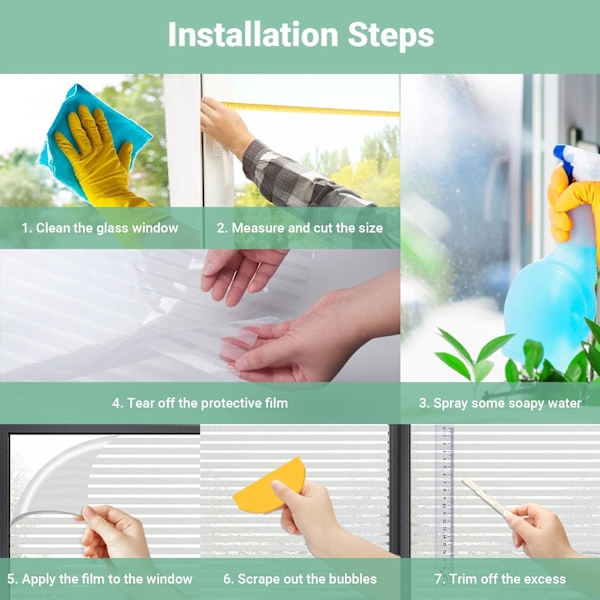 Installation Steps

1. Clean the glass window

2. Measure and cut the size

4. Tear off the protective film

3. Spray some soapy water

5. Apply the film to the window

6. Scrape out the bubbles

7. Trim off the excess