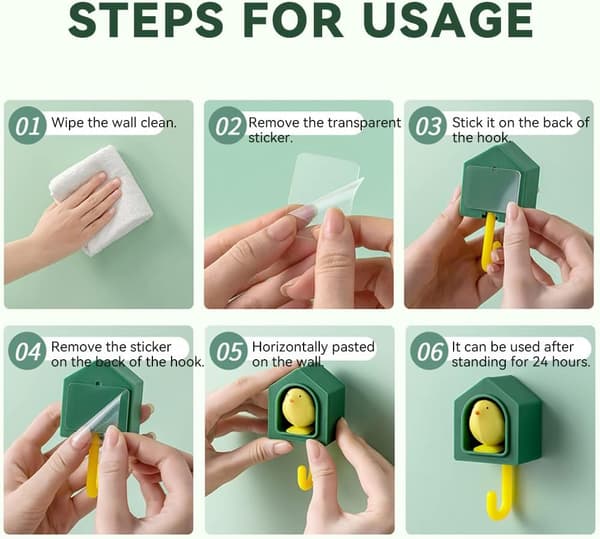 STEPS FOR USAGE

01 Wipe the wall clean.

02 Remove the transparent sticker.

03 Stick it on the back of the hook.

04 Remove the sticker on the back of the hook.

05 Horizontally pasted on the wall.

06 It can be used after standing for 24 hours.