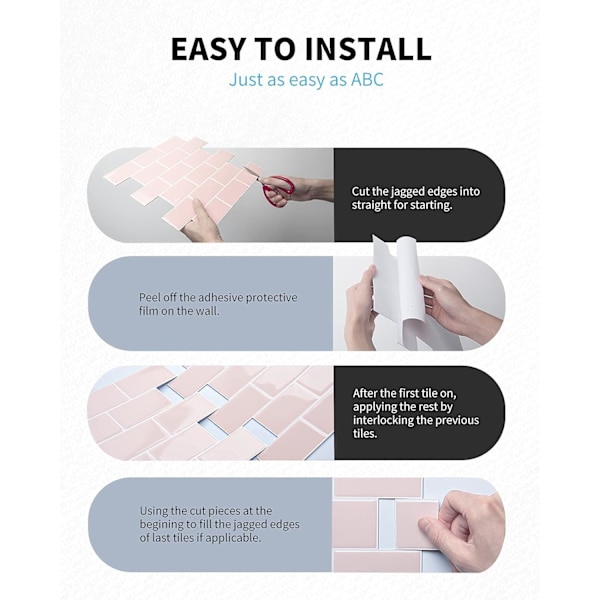 EASY TO INSTALL

Just as easy as ABC

Cut the jagged edges into straight for starting.

Peel off the adhesive protective film on the wall.

After the first tile on, applying the rest by interlocking the previous tiles.

Using the cut pieces at the begining to fill the jagged edges of last tiles if applicable.