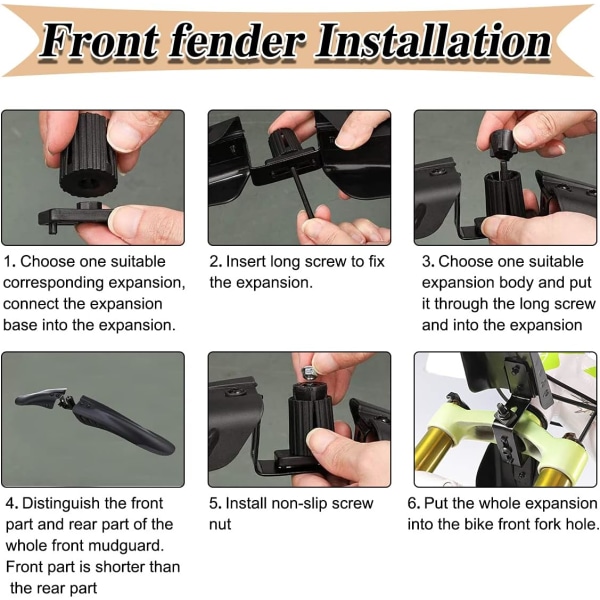 Front fender Installation

1. Choose one suitable corresponding expansion, connect the expansion base into the expansion.

2. Insert long screw to fix the expansion.

3. Choose one suitable expansion body and put it through the long screw and into the expansion

4. Distinguish the front part and rear part of the whole front mudguard. Front part is shorter than the rear part

5. Install non-slip screw nut

6. Put the whole expansion into the bike front fork hole.