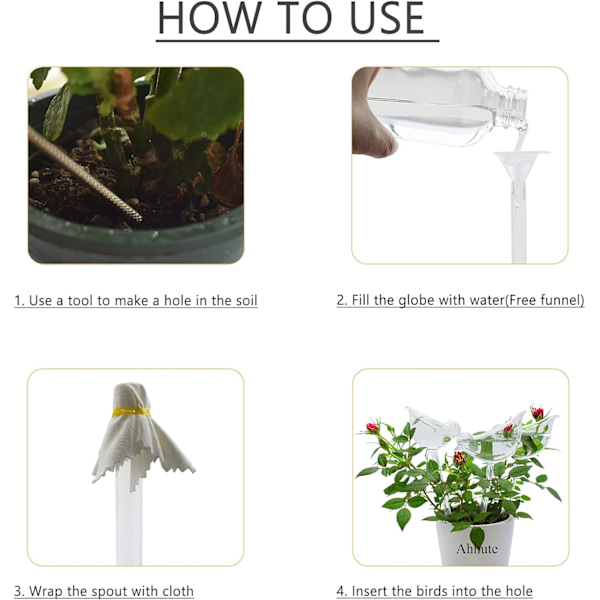 HOW TO USE

1. Use a tool to make a hole in the soil

2. Fill the globe with water(Free funnel)

3. Wrap the spout with cloth

Ahhute

4. Insert the birds into the hole