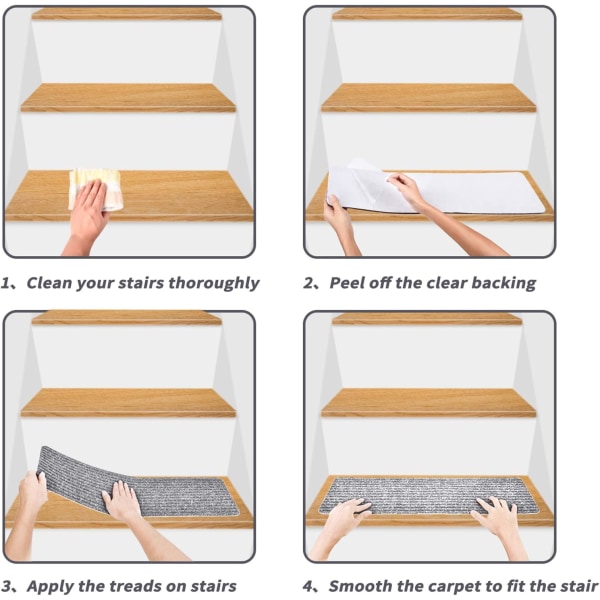 1、Clean your stairs thoroughly

2、Peel off the clear backing

3、Apply the treads on stairs

4、Smooth the carpet to fit the stair