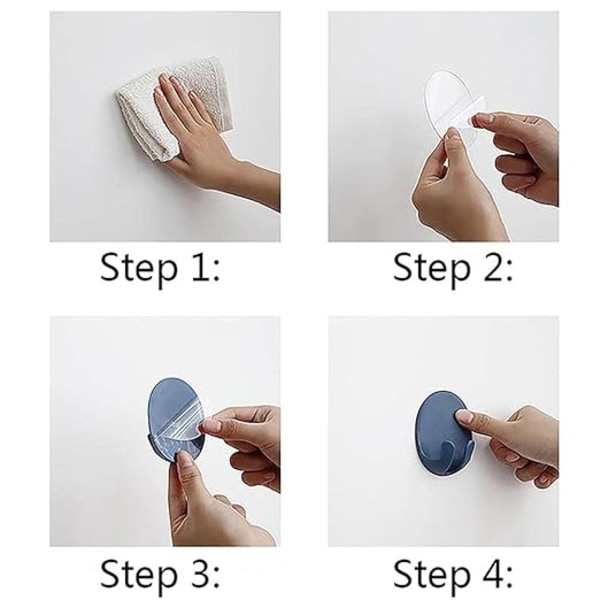 Step 1:

Step 2:

Step 3:

Step 4: