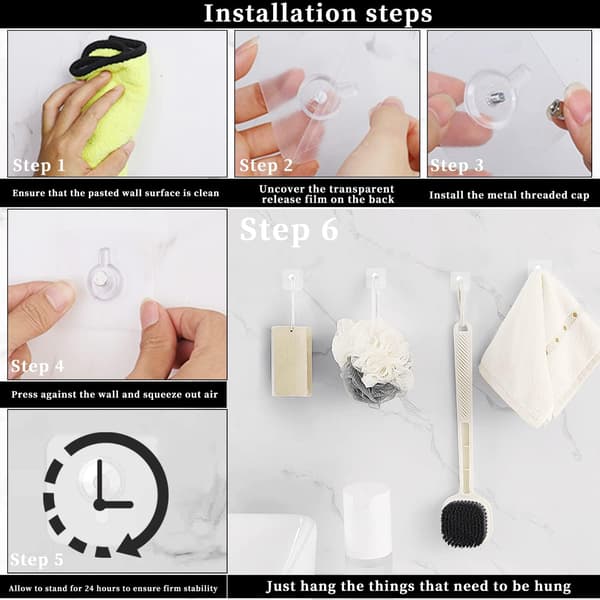 Installation steps

Step 1

Ensure that the pasted wall surface is clean

Step 2

Uncover the transparent release film on the back

Step 3

Install the metal threaded cap

Step 4

Press against the wall and squeeze out air

Step 5

Allow to stand for 24 hours to ensure firm stability

Step 6

Just hang the things that need to be hung