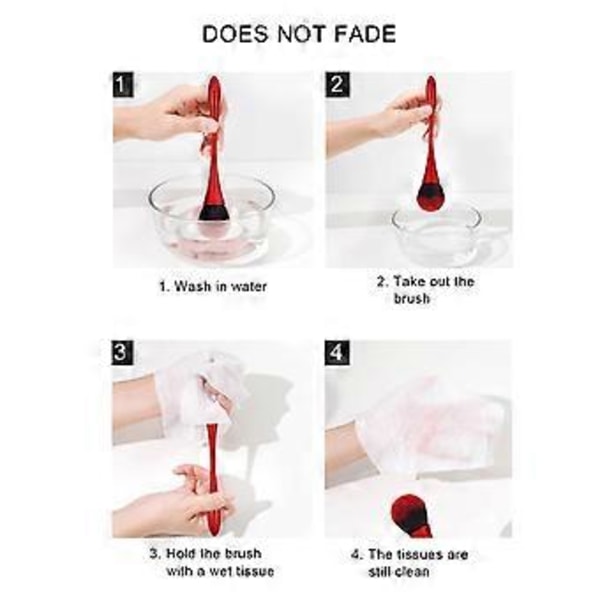 DOES NOT FADE

1

1. Wash in water

2

2. Take out the brush

3

3. Hold the brush with a wet tissue

4

4. The tissues are still clean