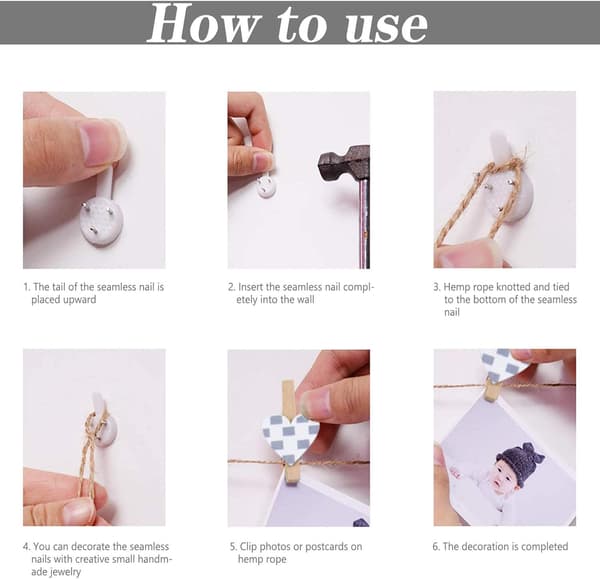 How to use

1. The tail of the seamless nail is placed upward

2. Insert the seamless nail completely into the wall

3. Hemp rope knotted and tied to the bottom of the seamless nail

4. You can decorate the seamless nails with creative small handmade jewelry

5. Clip photos or postcards on hemp rope

6. The decoration is completed