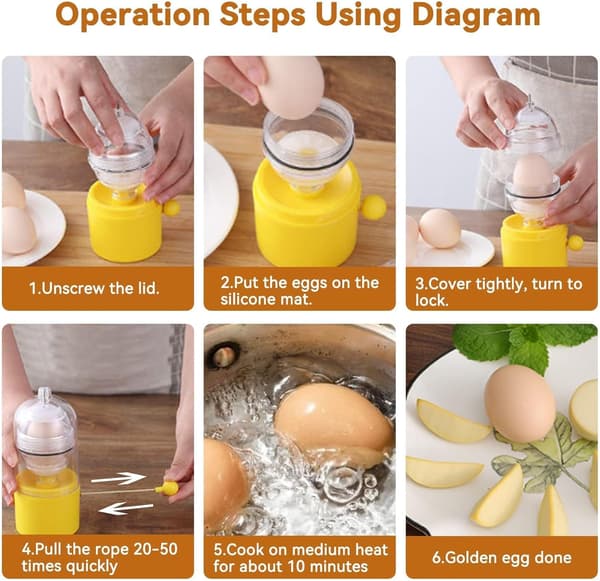 Operation Steps Using Diagram

1.Unscrew the lid.

2.Put the eggs on the silicone mat.

3.Cover tightly, turn to lock.

4.Pull the rope 20-50 times quickly

5.Cook on medium heat for about 10 minutes

6.Golden egg done