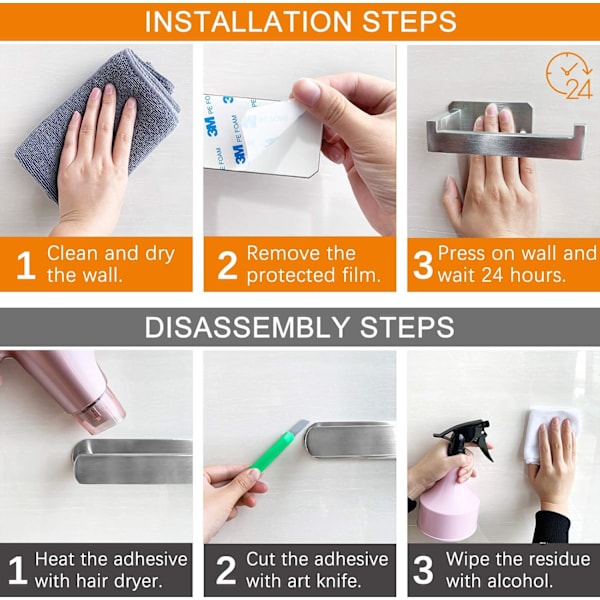 INSTALLATION STEPS

3M PE FOAM

3M PE FOAM

24

1 Clean and dry the wall.

2 Remove the protected film.

3 Press on wall and wait 24 hours.

DISASSEMBLY STEPS

1 Heat the adhesive with hair dryer.

2 Cut the adhesive with art knife.

3 Wipe the residue with alcohol.