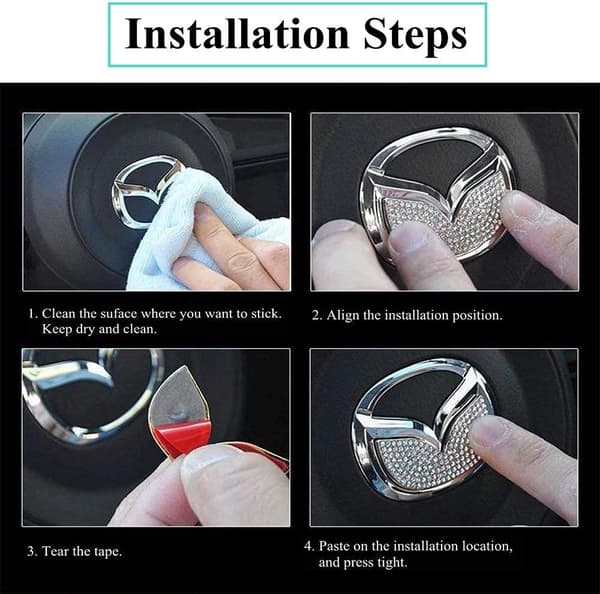 Installation Steps

1. Clean the suface where you want to stick. Keep dry and clean.

2. Align the installation position.

3. Tear the tape.

4. Paste on the installation location, and press tight.