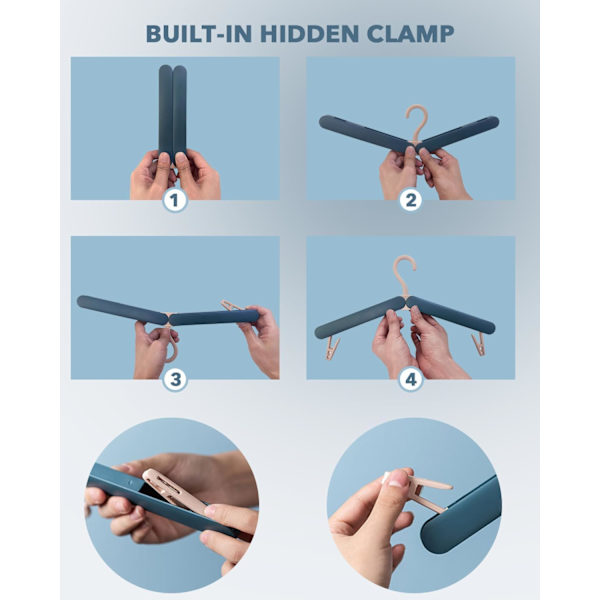 BUILT-IN HIDDEN CLAMP

1

2

3

4