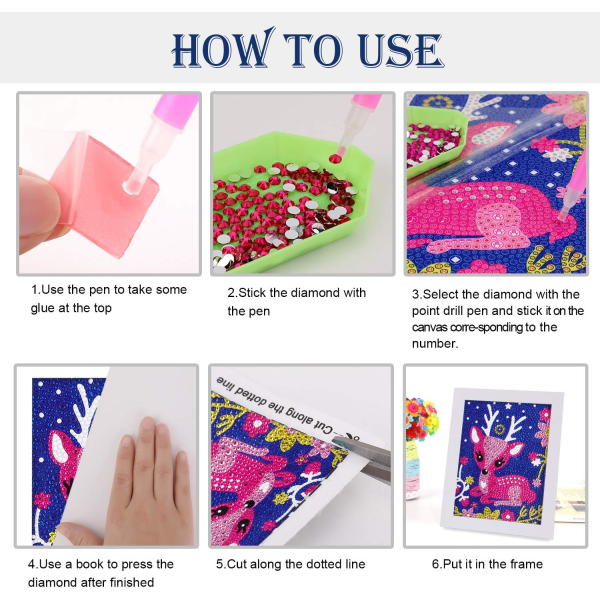 HOW TO USE

1.Use the pen to take some glue at the top

2.Stick the diamond with the pen

3.Select the diamond with the point drill pen and stick it on the canvas corre-sponding to the number.

Cut along the dotted line

4.Use a book to press the diamond after finished

5.Cut along the dotted line

6.Put it in the frame