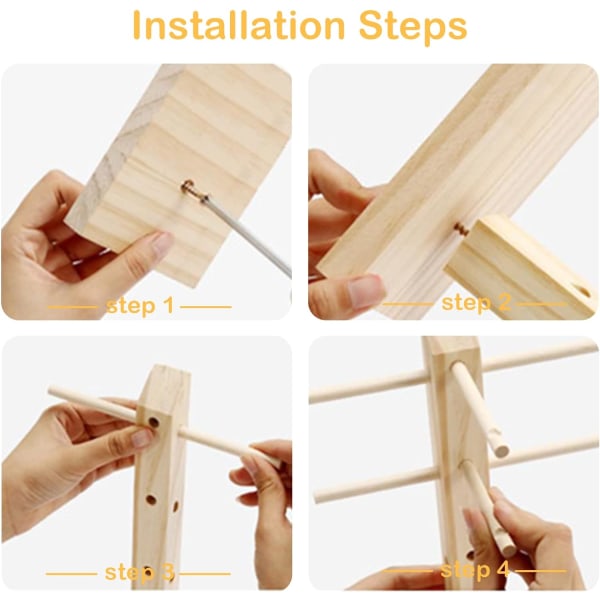 Installation Steps

step 1

step 2

step 3

step 4