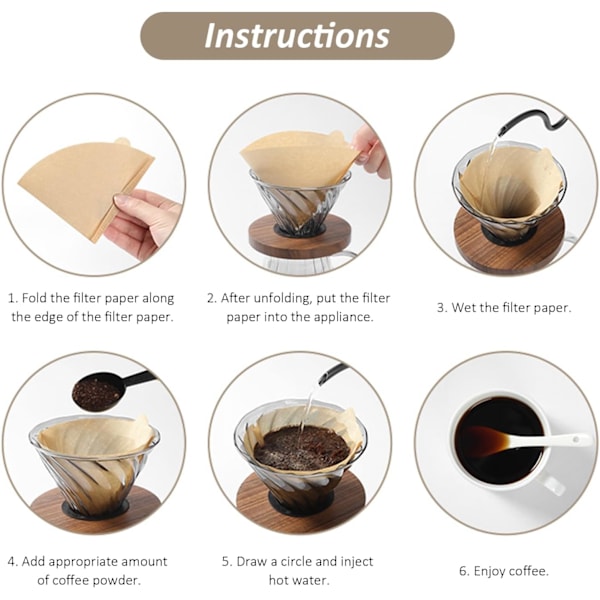 Instructions

1. Fold the filter paper along the edge of the filter paper.

2. After unfolding, put the filter paper into the appliance.

3. Wet the filter paper.

4. Add appropriate amount of coffee powder.

5. Draw a circle and inject hot water.

6. Enjoy coffee.