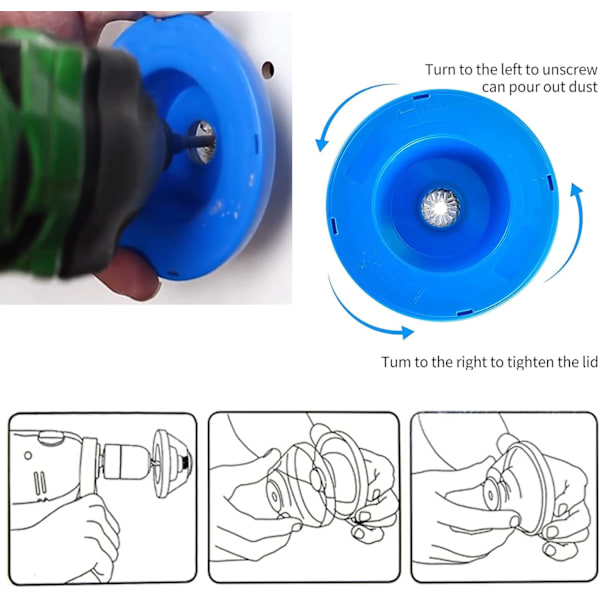 Turn to the left to unscrew
can pour out dust

Tum to the right to tighten the lid