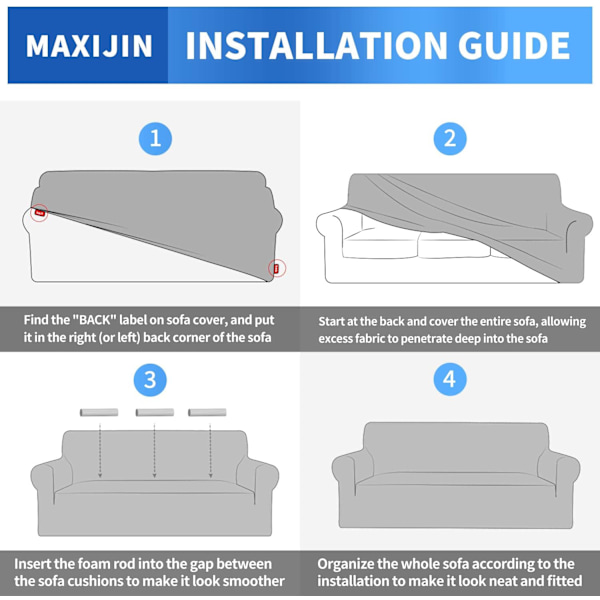 MAXIJIN INSTALLATION GUIDE

1

Find the "BACK" label on sofa cover, and put it in the right (or left) back corner of the sofa

2

Start at the back and cover the entire sofa, allowing excess fabric to penetrate deep into the sofa

3

Insert the foam rod into the gap between the sofa cushions to make it look smoother

4

Organize the whole sofa according to the installation to make it look neat and fitted