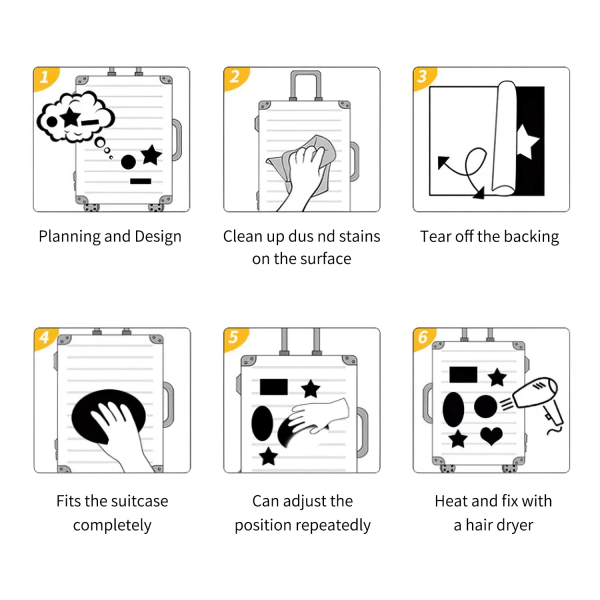 1

Planning and Design

2

Clean up dus nd stains on the surface

3

Tear off the backing

4

Fits the suitcase completely

5

Can adjust the position repeatedly

6

Heat and fix with a hair dryer