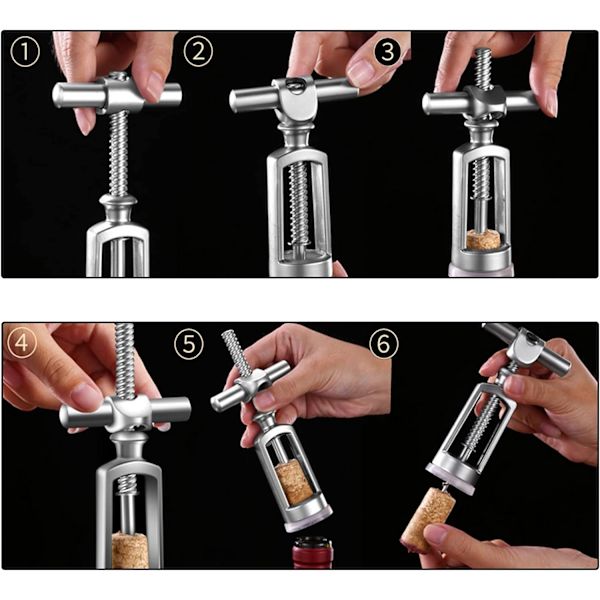 ①
②
③
④
⑤
⑥