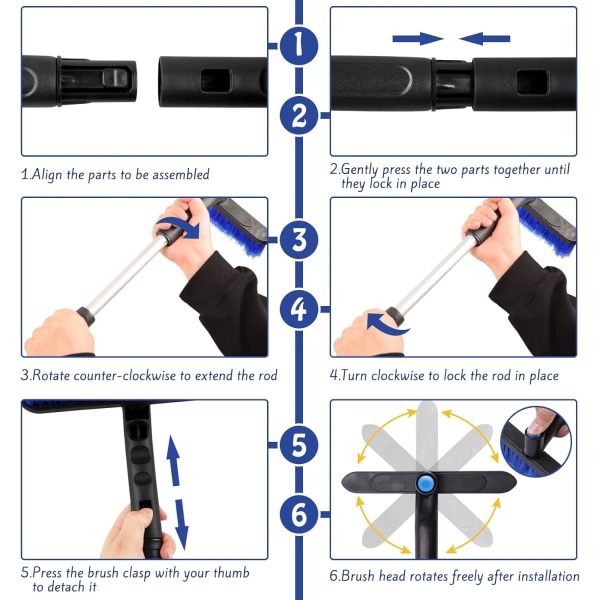 1

2

1.Align the parts to be assembled

2.Gently press the two parts together until they lock in place

3

4

3.Rotate counter-clockwise to extend the rod

4.Turn clockwise to lock the rod in place

5

6

5.Press the brush clasp with your thumb to detach it

6.Brush head rotates freely after installation