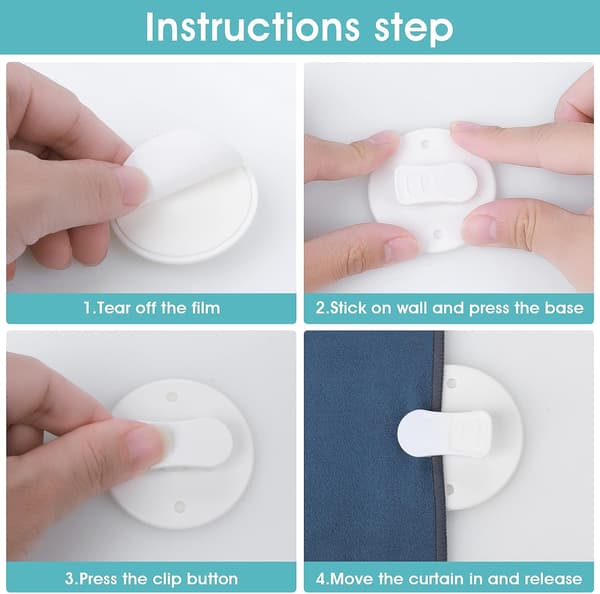 Instructions step

1.Tear off the film

2.Stick on wall and press the base

3.Press the clip button

4.Move the curtain in and release