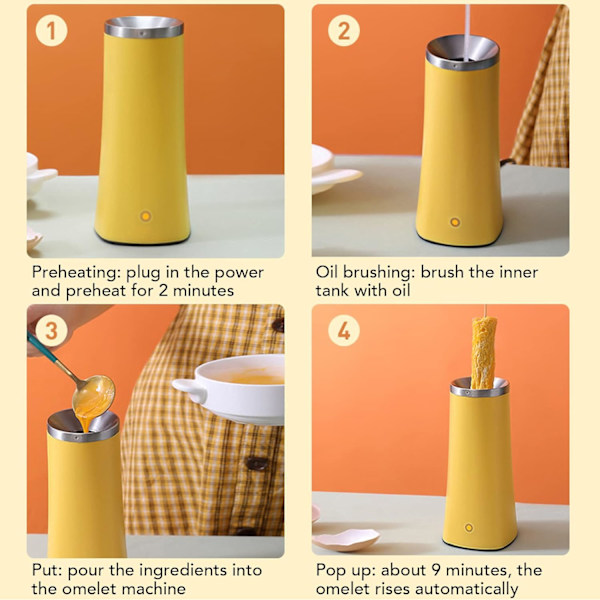 1

Preheating: plug in the power and preheat for 2 minutes

2

Oil brushing: brush the inner tank with oil

3

Put: pour the ingredients into the omelet machine

4

Pop up: about 9 minutes, the omelet rises automatically