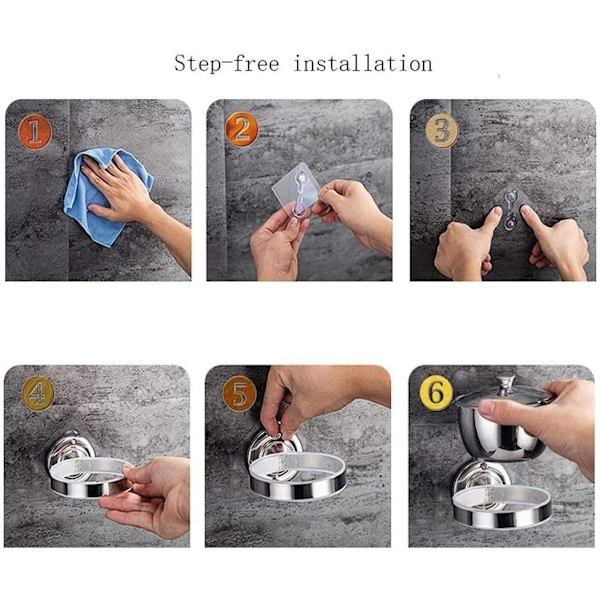 Step-free installation

1

2

3

4

5

6