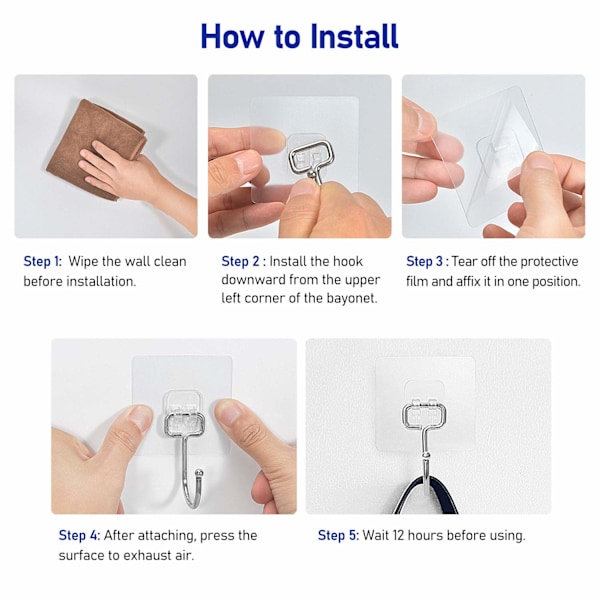 How to Install

Step 1: Wipe the wall clean before installation.

Step 2 : Install the hook downward from the upper left corner of the bayonet.

Step 3 : Tear off the protective film and affix it in one position.

Step 4: After attaching, press the surface to exhaust air.

Step 5: Wait 12 hours before using.