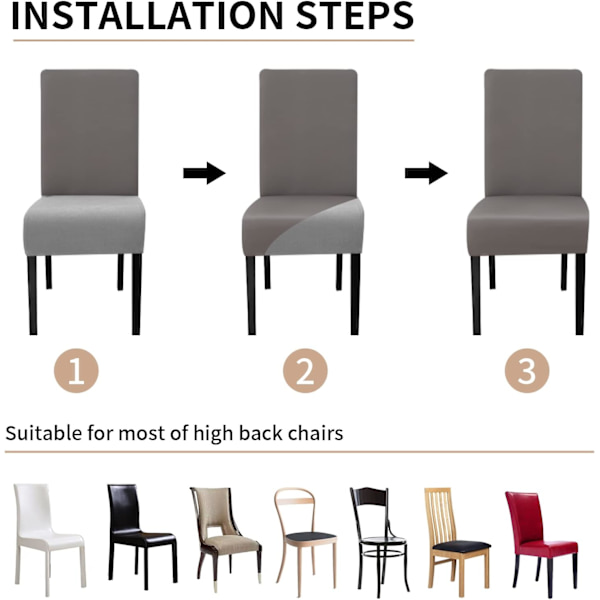 INSTALLATION STEPS

1

2

3

Suitable for most of high back chairs