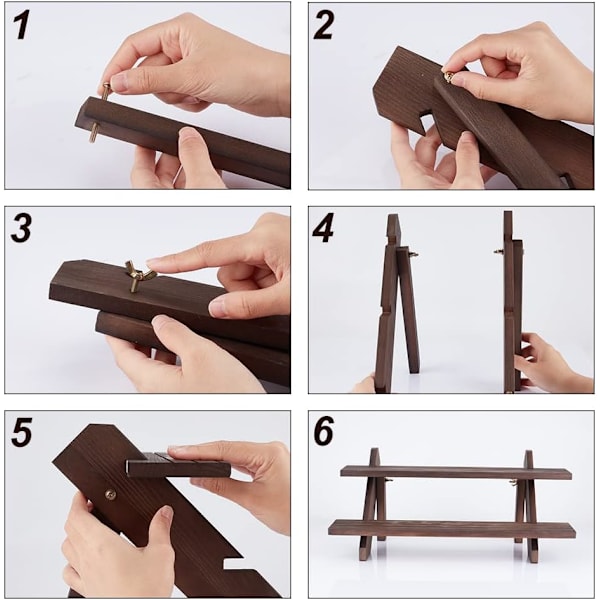 1

2

3

4

5

6