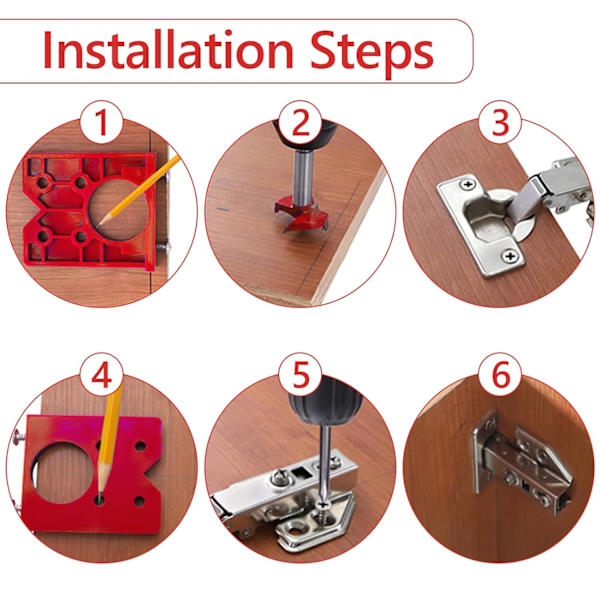 Installation Steps

1

2

3

4

5

6