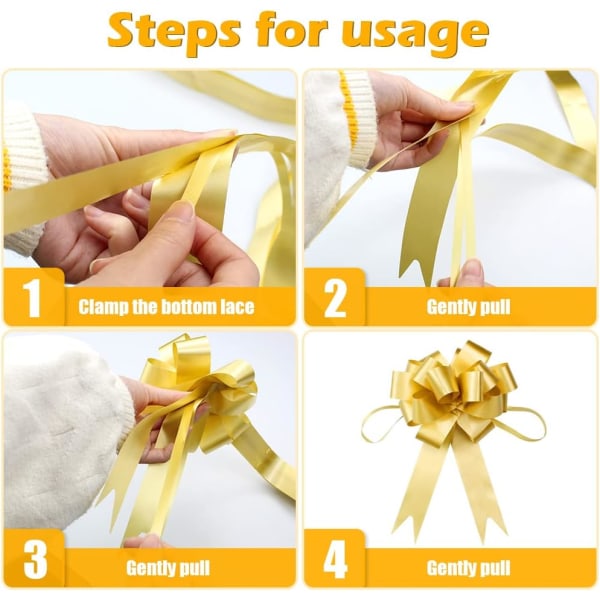 Steps for usage

1 Clamp the bottom lace

2 Gently pull

3 Gently pull

4 Gently pull