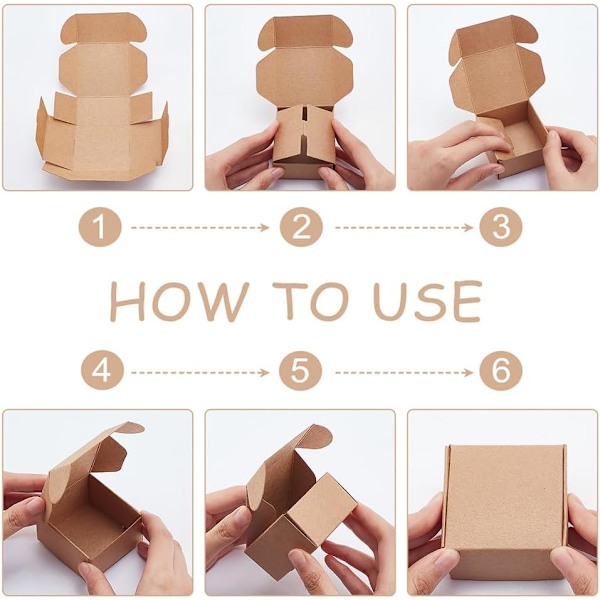 1 2 3

HOW TO USE

4 5 6