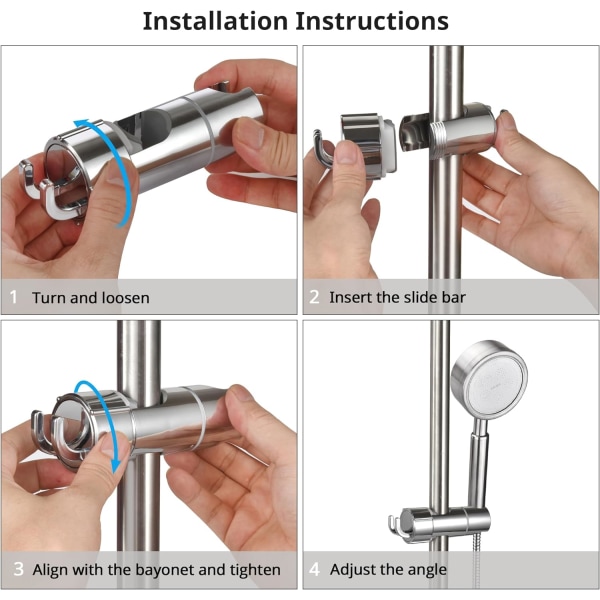 Installation Instructions

1 Turn and loosen

2 Insert the slide bar

3 Align with the bayonet and tighten

4 Adjust the angle