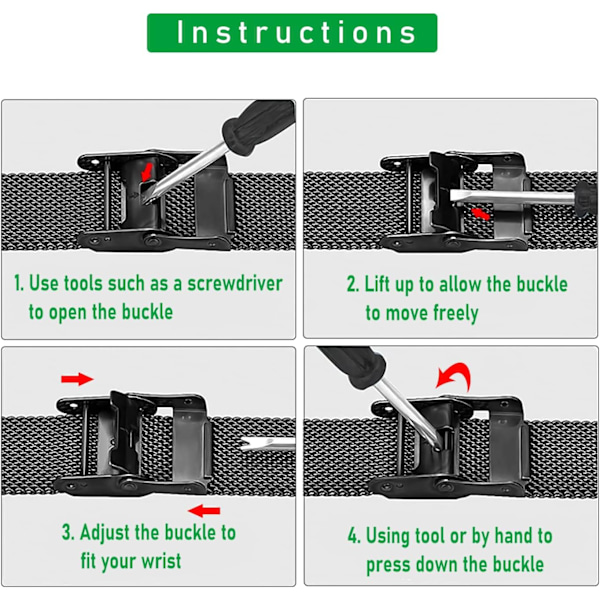 Instructions

1. Use tools such as a screwdriver to open the buckle

2. Lift up to allow the buckle to move freely

3. Adjust the buckle to fit your wrist

4. Using tool or by hand to press down the buckle