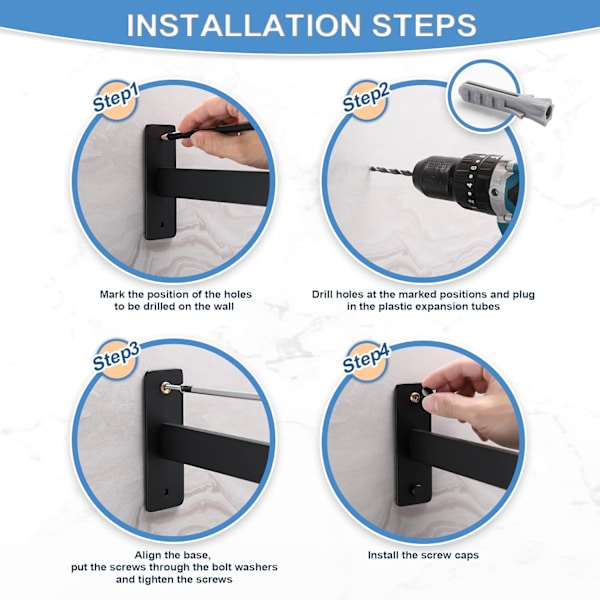 INSTALLATION STEPS

Step1

Mark the position of the holes to be drilled on the wall

Step2

Drill holes at the marked positions and plug in the plastic expansion tubes

Step3

Align the base, put the screws through the bolt washers and tighten the screws

Step4

Install the screw caps