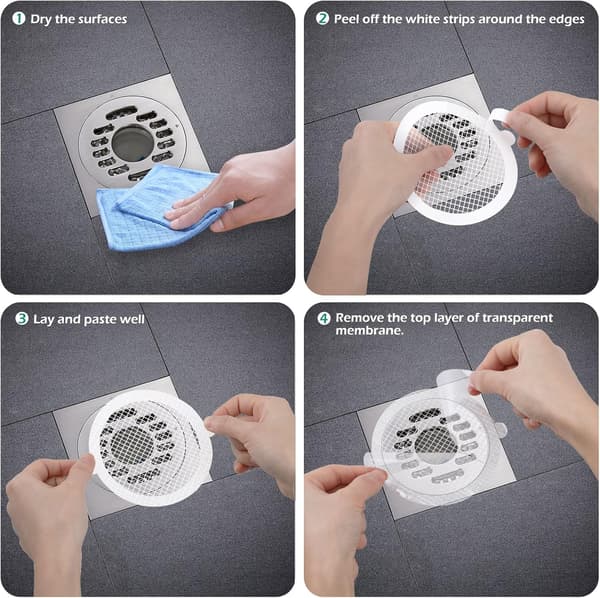 1 Dry the surfaces

2 Peel off the white strips around the edges

3 Lay and paste well

4 Remove the top layer of transparent membrane.