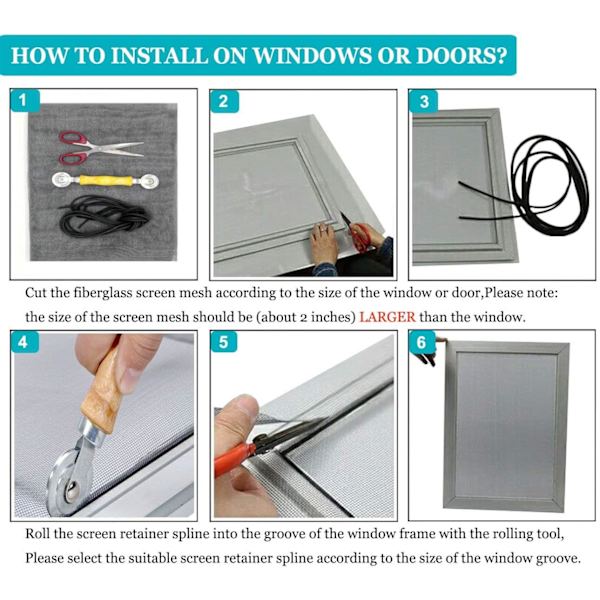 HOW TO INSTALL ON WINDOWS OR DOORS?

1

2

3

Cut the fiberglass screen mesh according to the size of the window or door,Please note: the size of the screen mesh should be (about 2 inches) LARGER than the window.

4

5

6

Roll the screen retainer spline into the groove of the window frame with the rolling tool, Please select the suitable screen retainer spline according to the size of the window groove.