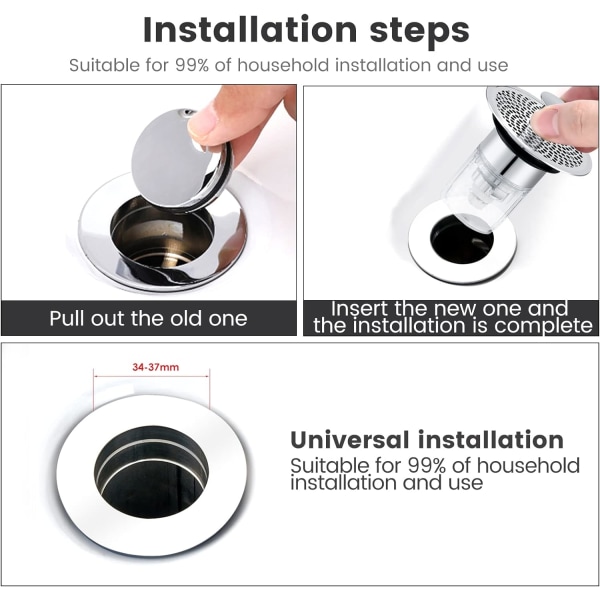 Installation steps

Suitable for 99% of household installation and use

Pull out the old one

Insert the new one and the installation is complete

34-37mm

Universal installation

Suitable for 99% of household installation and use