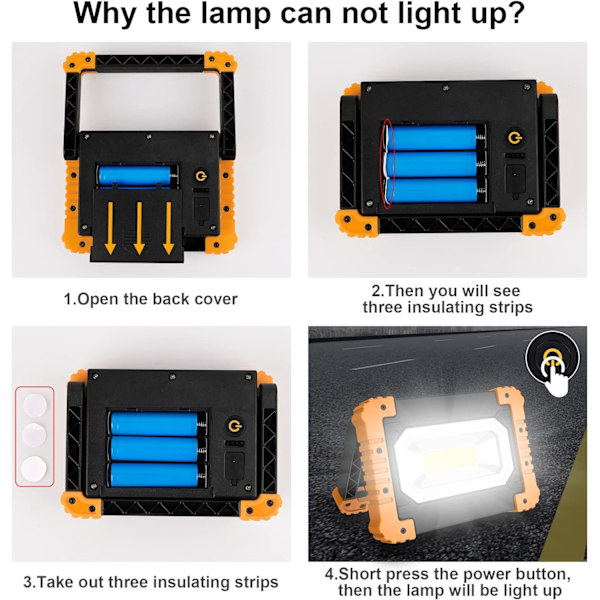 Why the lamp can not light up?

1.Open the back cover

2.Then you will see three insulating strips

3.Take out three insulating strips

4.Short press the power button, then the lamp will be light up