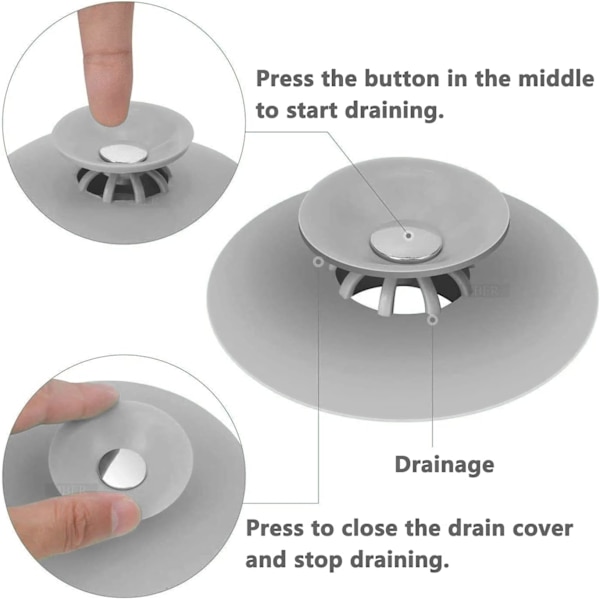 Press the button in the middle to start draining.

Drainage

Press to close the drain cover and stop draining.