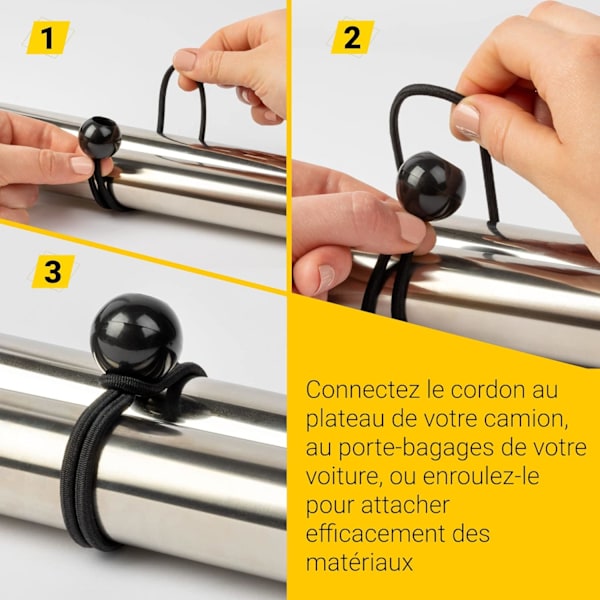 1

2

3

Connectez le cordon au plateau de votre camion, au porte-bagages de votre voiture, ou enroulez-le pour attacher efficacement des matériaux