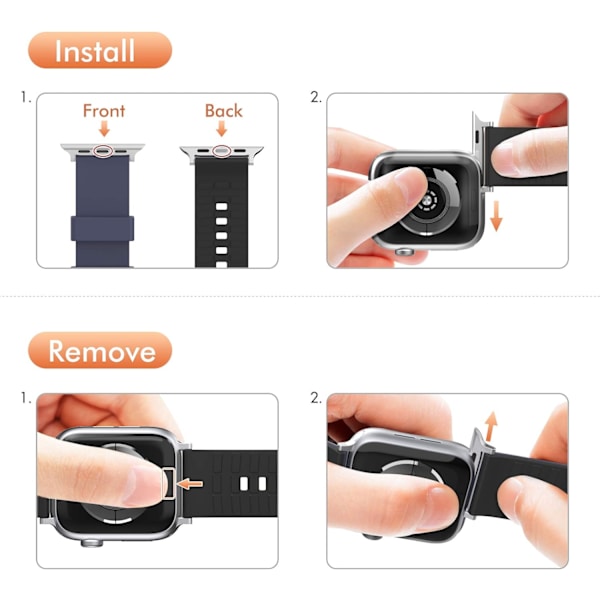 Install

1.

Front

Back

2.

Remove

1.

2.