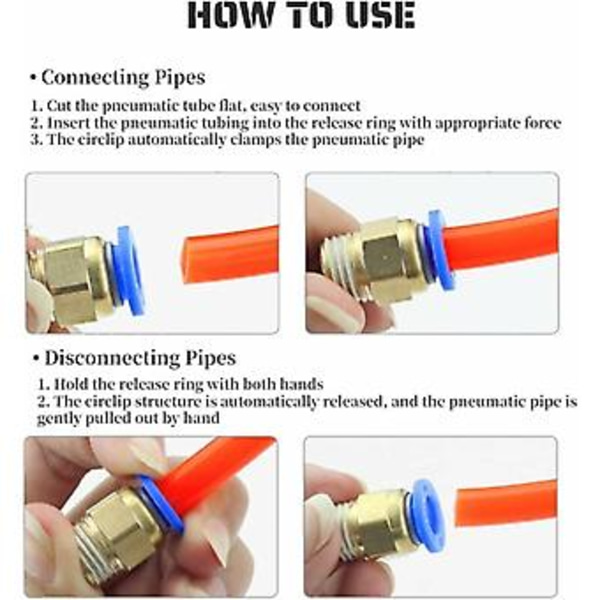 HOW TO USE

• Connecting Pipes

1. Cut the pneumatic tube flat, easy to connect
2. Insert the pneumatic tubing into the release ring with appropriate force
3. The circlip automatically clamps the pneumatic pipe

• Disconnecting Pipes

1. Hold the release ring with both hands
2. The circlip structure is automatically released, and the pneumatic pipe is gently pulled out by hand