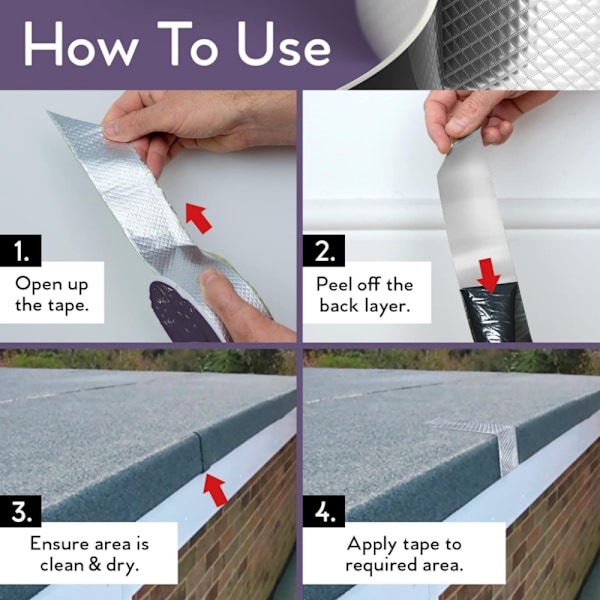 How To Use

1.
Open up the tape.

2.
Peel off the back layer.

3.
Ensure area is clean & dry.

4.
Apply tape to required area.