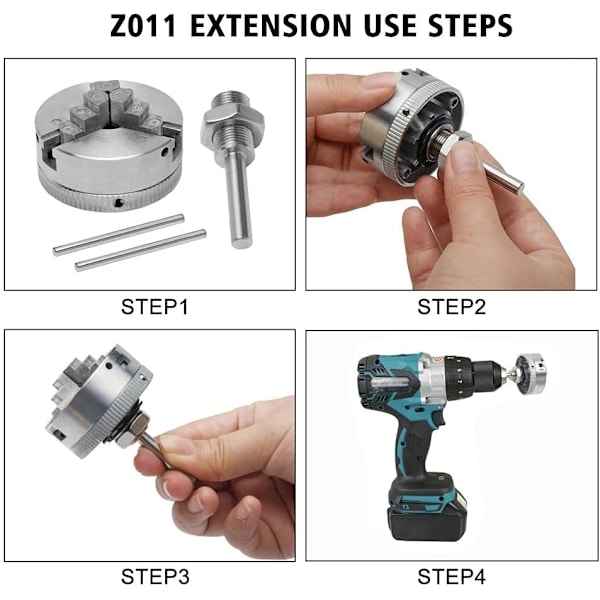 Z011 EXTENSION USE STEPS

STEP1

STEP2

STEP3

STEP4