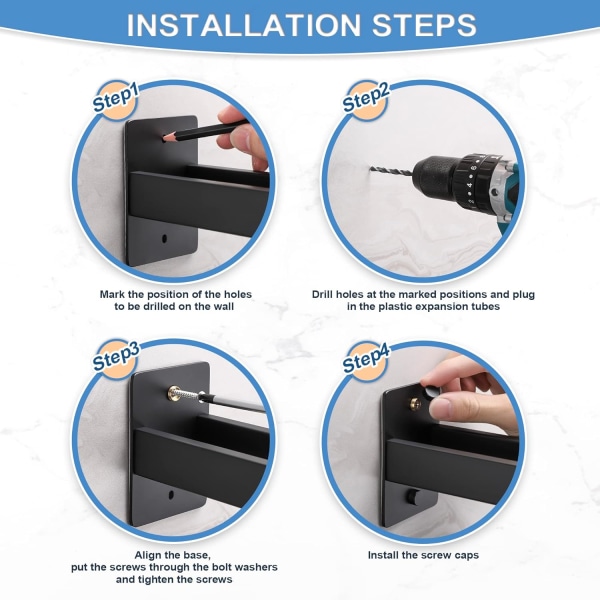 INSTALLATION STEPS

Step1

Mark the position of the holes to be drilled on the wall

Step2

Drill holes at the marked positions and plug in the plastic expansion tubes

Step3

Align the base, put the screws through the bolt washers and tighten the screws

Step4

Install the screw caps