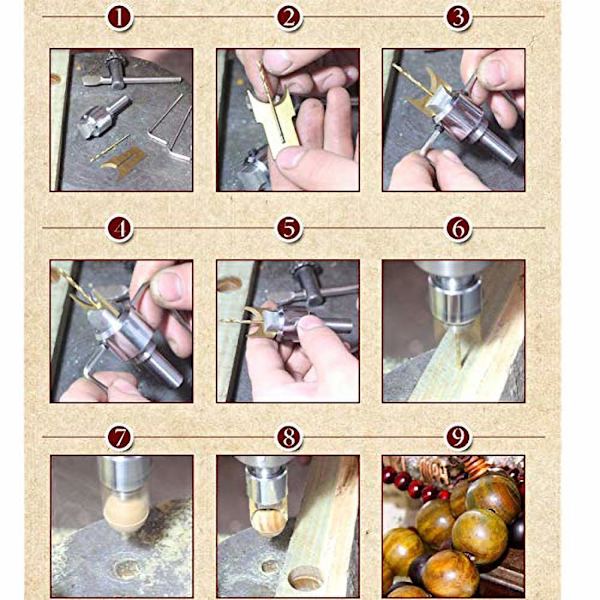 1
2
3
4
5
6
7
8
9