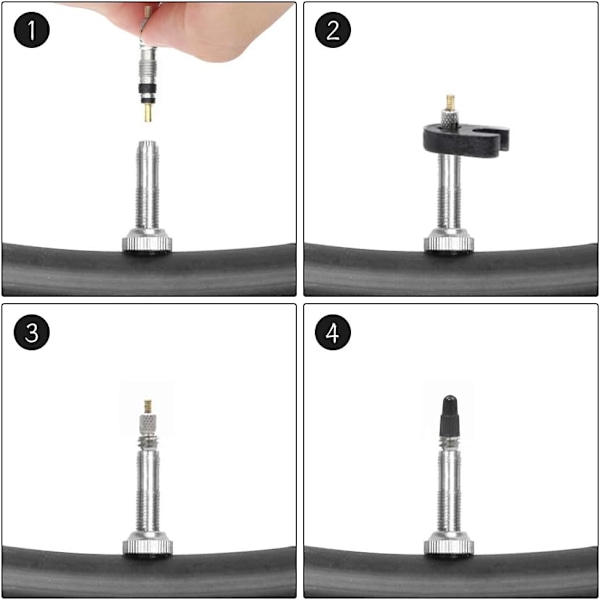 1

2

3

4