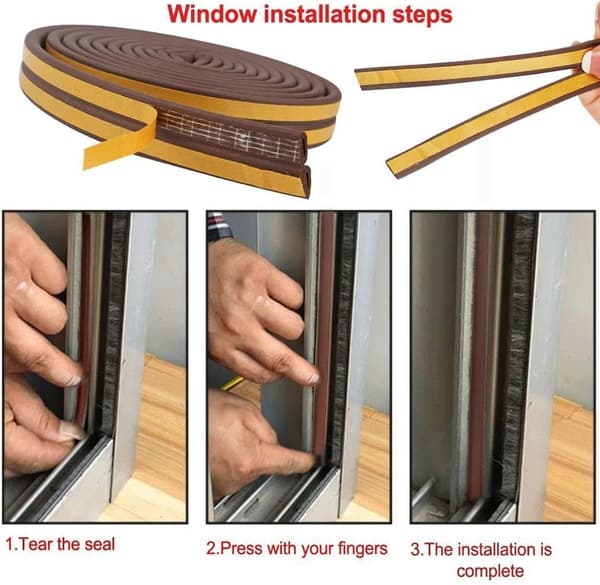 Window installation steps

1.Tear the seal

2.Press with your fingers

3.The installation is complete