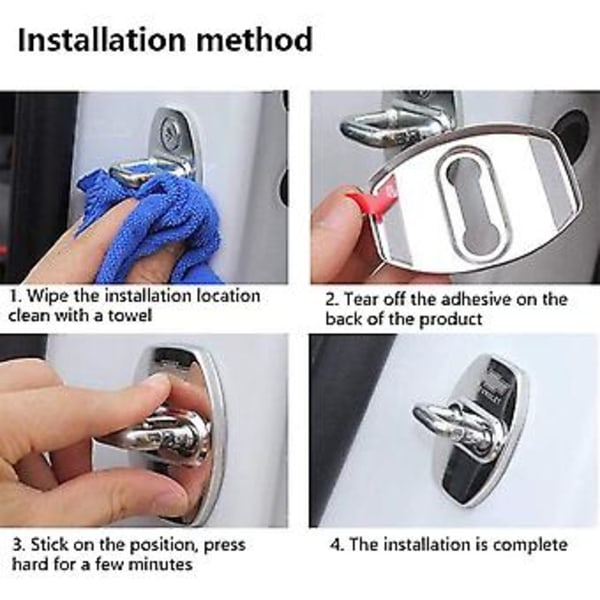 Installation method

1. Wipe the installation location clean with a towel

2. Tear off the adhesive on the back of the product

3. Stick on the position, press hard for a few minutes

4. The installation is complete