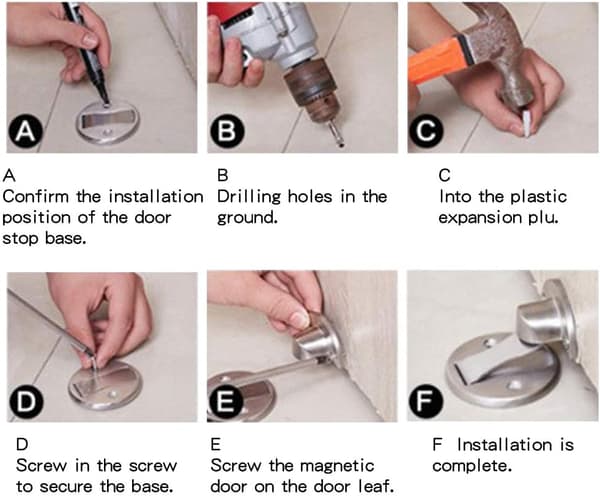 A

B

C

A
Confirm the installation position of the door stop base.

B
Drilling holes in the ground.

C
Into the plastic expansion plu.

D

E

F

D
Screw in the screw to secure the base.

E
Screw the magnetic door on the door leaf.

F Installation is complete.